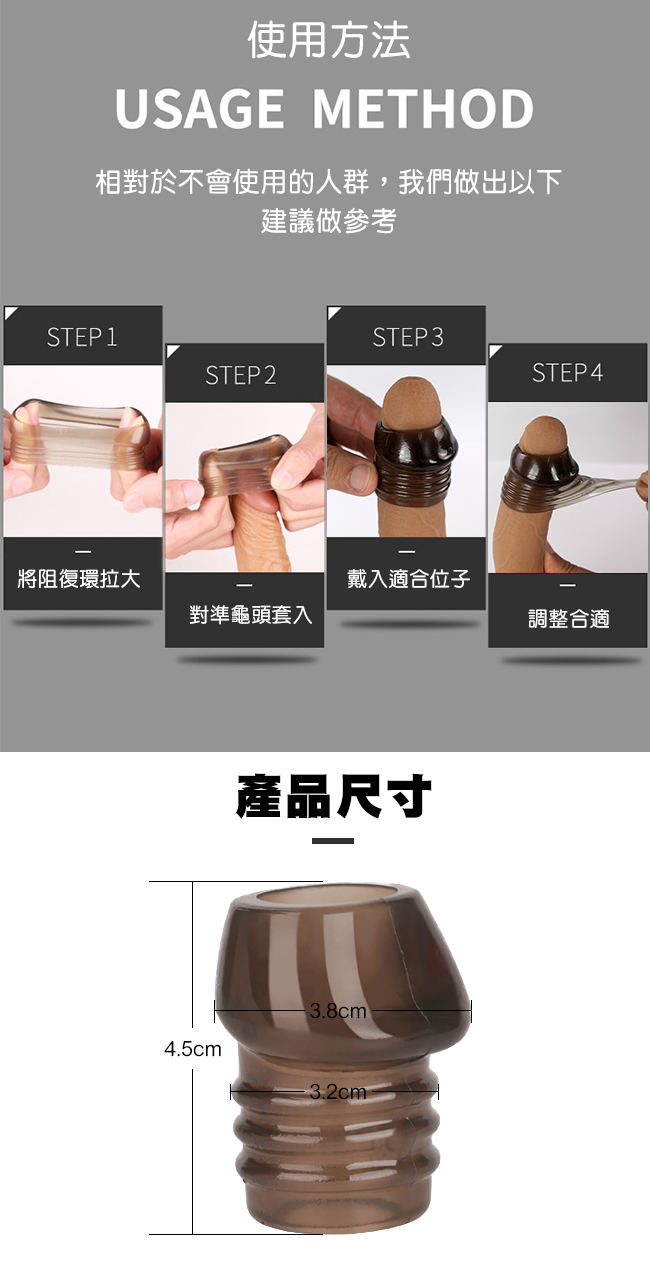 使用方法

USAGE METHOD

相對於不會使用的人群，我們做出以下建議做參考

STEP 1
—
將阻復環拉大

STEP 2
—
對準龜頭套入

STEP 3
—
戴入適合位子

STEP 4
—
調整合適

產品尺寸

3.8cm

4.5cm

3.2cm