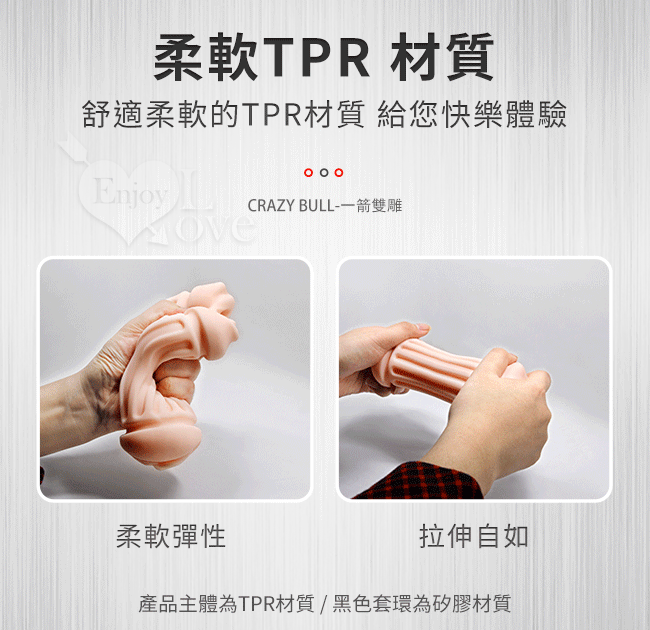 柔軟TPR 材質

舒適柔軟的TPR材質 給您快樂體驗

Enjoy Love

CRAZY BULL-一箭雙雕

柔軟彈性

拉伸自如

產品主體為TPR材質 / 黑色套環為矽膠材質